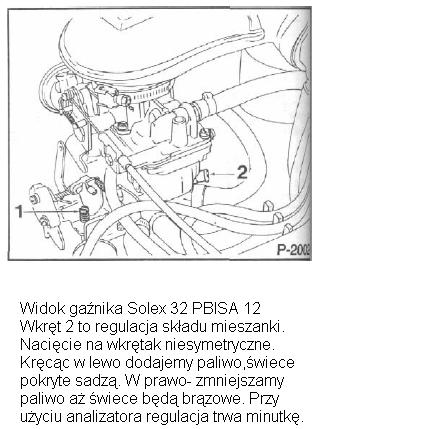 2

1

P-2002

Widok gaźnika Solex 32 PBISA 12
Wkręt 2 to regulacja składu mieszanki.
Nacięcie na wkrętak niesymetryczne.
Kręcąc w lewo dodajemy paliwo,świece pokryte sadzą. W prawo- zmniejszamy paliwo aż świece będą brązowe. Przy użyciu analizatora regulacja trwa minutkę.