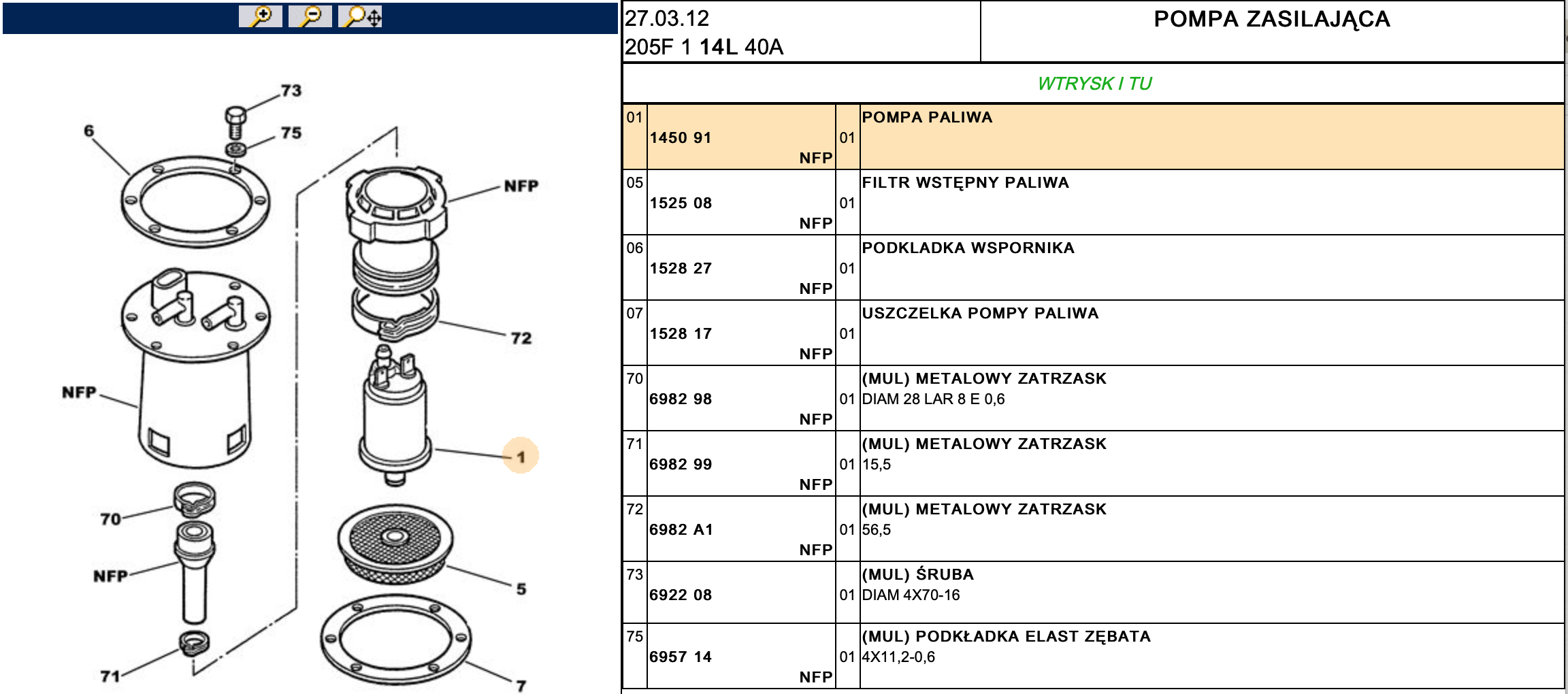 73
6
75
NFP
72
NFP
1
70
NFP
5
71
7

27.03.12
205F 1 14L 40A

POMPA ZASILAJĄCA

WTRYSK I TU

| | | | |
|---|---|---|---|
| 01 | 1450 91 NFP | 01 | POMPA PALIWA |
| 05 | 1525 08 NFP | 01 | FILTR WSTĘPNY PALIWA |
| 06 | 1528 27 NFP | 01 | PODKLADKA WSPORNIKA |
| 07 | 1528 17 NFP | 01 | USZCZELKA POMPY PALIWA |
| 70 | 6982 98 NFP | 01 | (MUL) METALOWY ZATRZASK DIAM 28 LAR 8 E 0,6 |
| 71 | 6982 99 NFP | 01 | (MUL) METALOWY ZATRZASK 15,5 |
| 72 | 6982 A1 NFP | 01 | (MUL) METALOWY ZATRZASK 56,5 |
| 73 | 6922 08 | 01 | (MUL) ŚRUBA DIAM 4X70-16 |
| 75 | 6957 14 NFP | 01 | (MUL) PODKŁADKA ELAST ZĘBATA 4X11,2-0,6 |